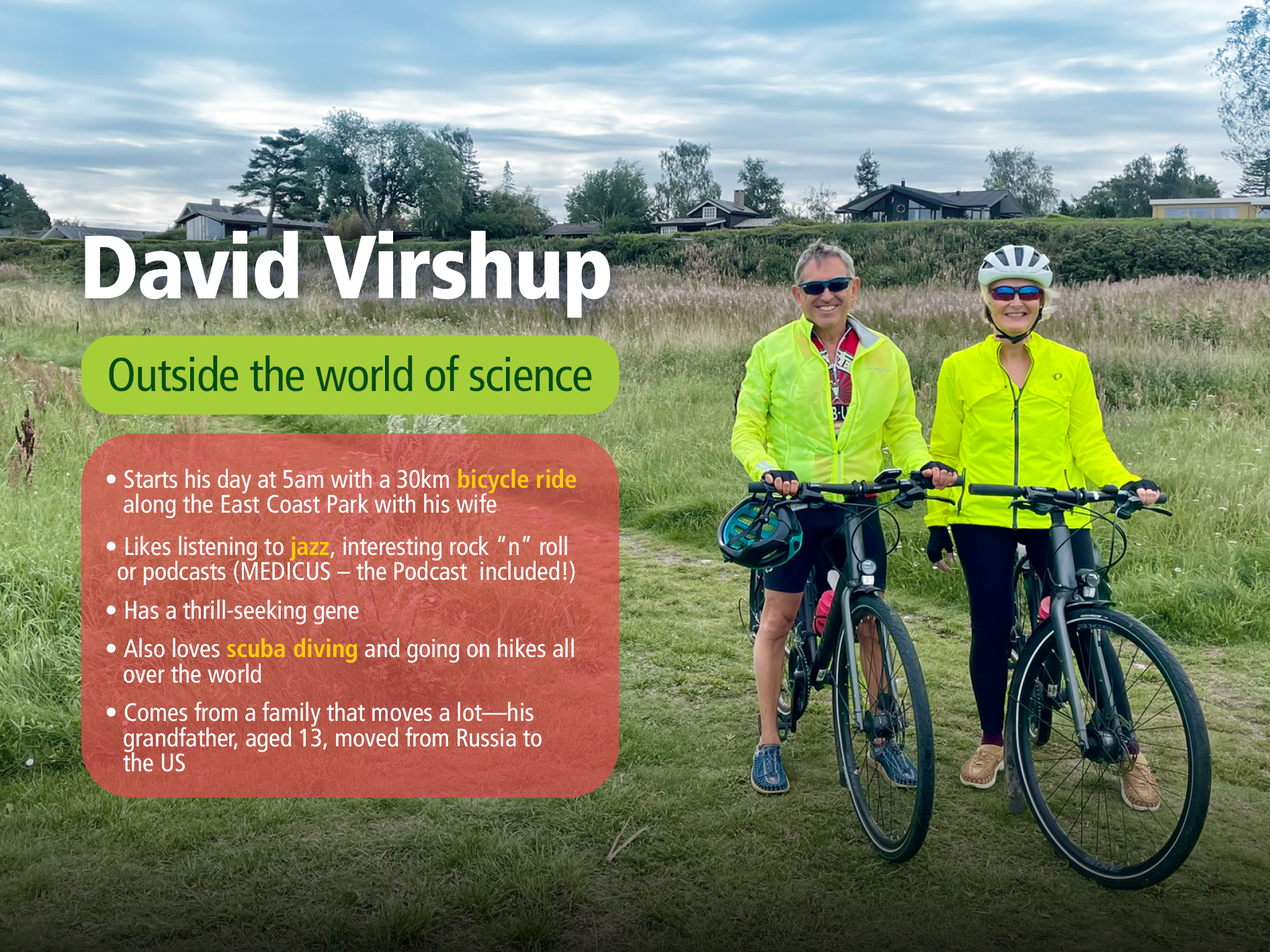 David Virshup

Outside the world of science

• Starts his day at 5am with a 30km bicycle ride along the East Coast Park with his wife

• Likes listening to jazz, interesting rock "n" roll or podcasts (MEDICUS – the Podcast included!)

• Has a thrill-seeking gene

• Also loves scuba diving and going on hikes all over the world

• Comes from a family that moves a lot—his grandfather, aged 13, moved from Russia to the US