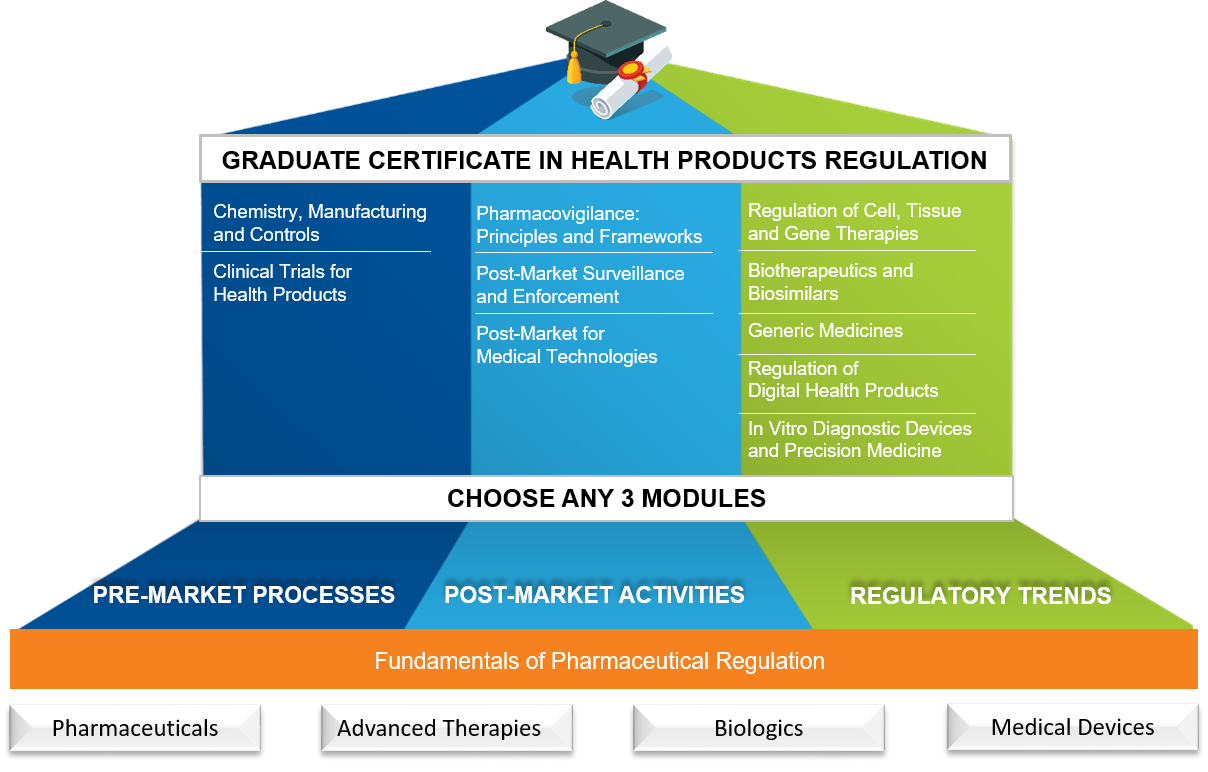 GRADUATE CERTIFICATE IN HEALTH PRODUCTS REGULATION

Chemistry, Manufacturing and Controls

Clinical Trials for Health Products

Pharmacovigilance: Principles and Frameworks

Post-Market Surveillance and Enforcement

Post-Market for Medical Technologies

Regulation of Cell, Tissue and Gene Therapies

Biotherapeutics and Biosimilars

Generic Medicines

Regulation of Digital Health Products

In Vitro Diagnostic Devices and Precision Medicine

CHOOSE ANY 3 MODULES

PRE-MARKET PROCESSES

POST-MARKET ACTIVITIES

REGULATORY TRENDS

Fundamentals of Pharmaceutical Regulation

Pharmaceuticals

Advanced Therapies

Biologics

Medical Devices